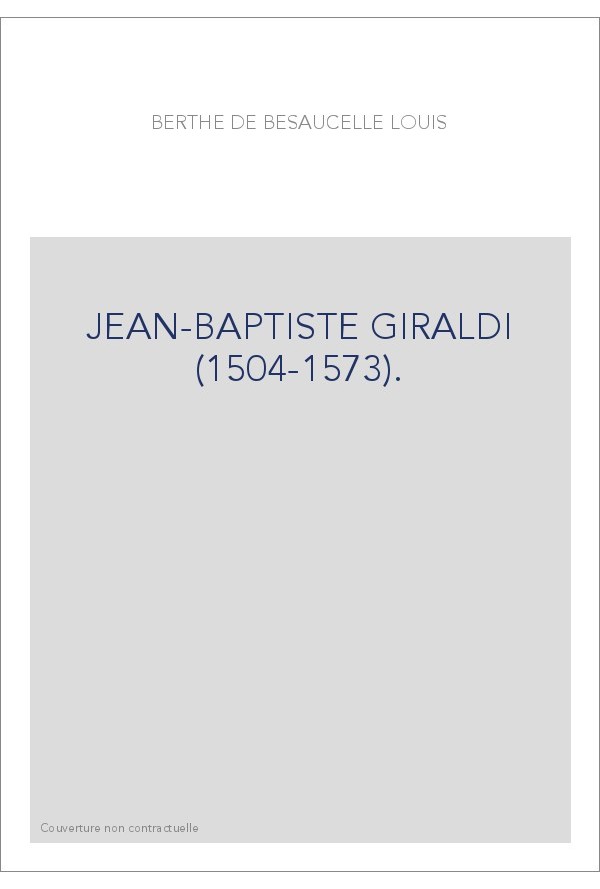 BERTHE DE BESAUCELLE LOUIS

JEAN-BAPTISTE GIRALDI (1504-1573).

Couverture non contractuelle