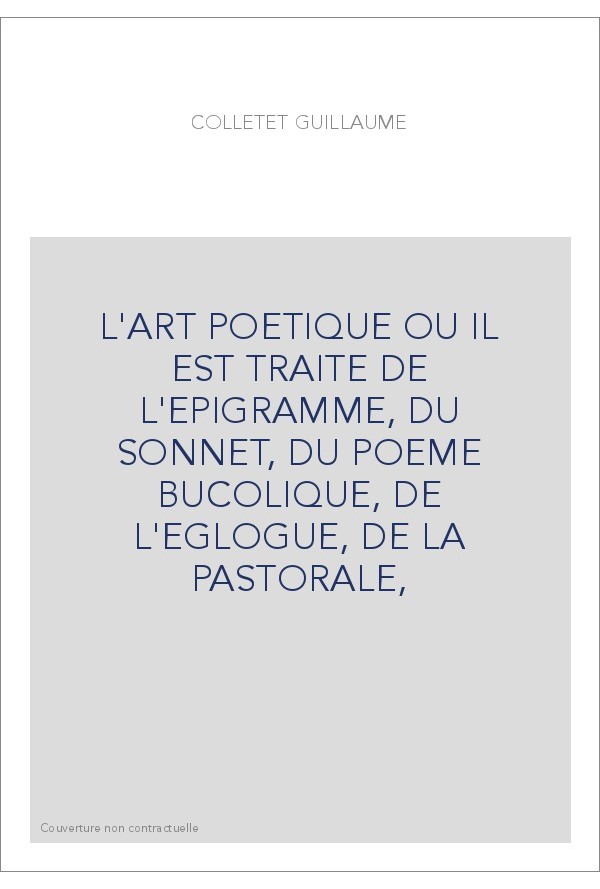 COLLETET GUILLAUME

L'ART POETIQUE OU IL EST TRAITE DE L'EPIGRAMME, DU SONNET, DU POEME BUCOLIQUE, DE L'EGLOGUE, DE LA PASTORALE,

Couverture non contractuelle