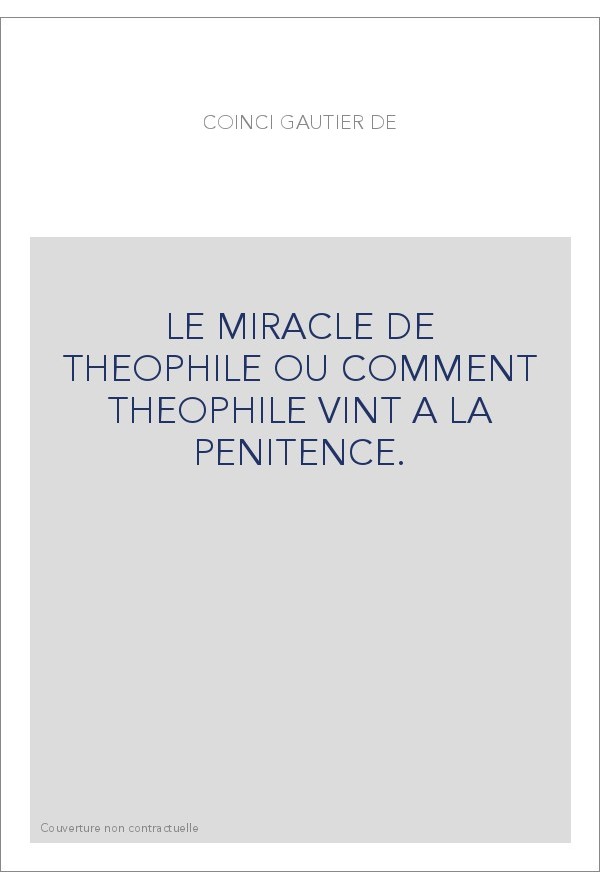 COINCI GAUTIER DE

LE MIRACLE DE THEOPHILE OU COMMENT THEOPHILE VINT A LA PENITENCE.

Couverture non contractuelle