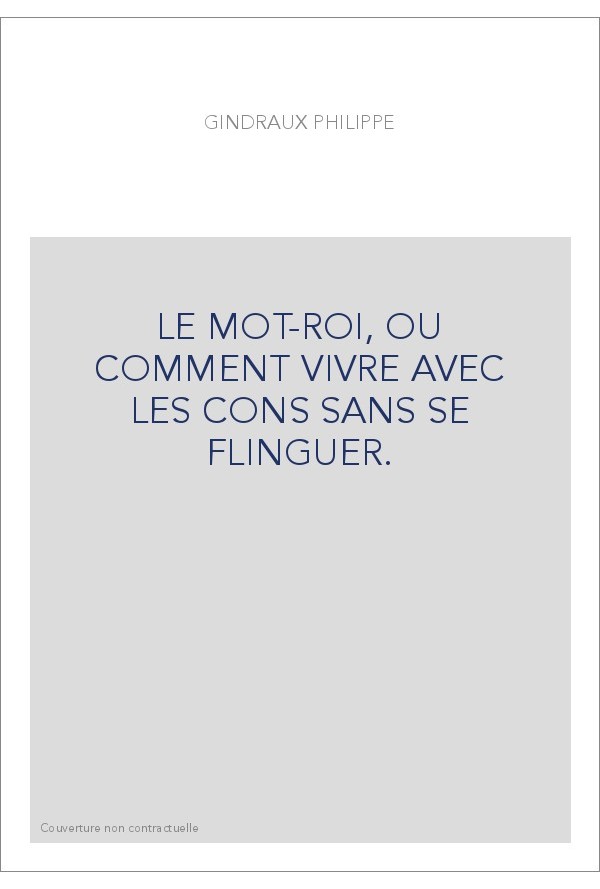 GINDRAUX PHILIPPE

LE MOT-ROI, OU COMMENT VIVRE AVEC LES CONS SANS SE FLINGUER.

Couverture non contractuelle